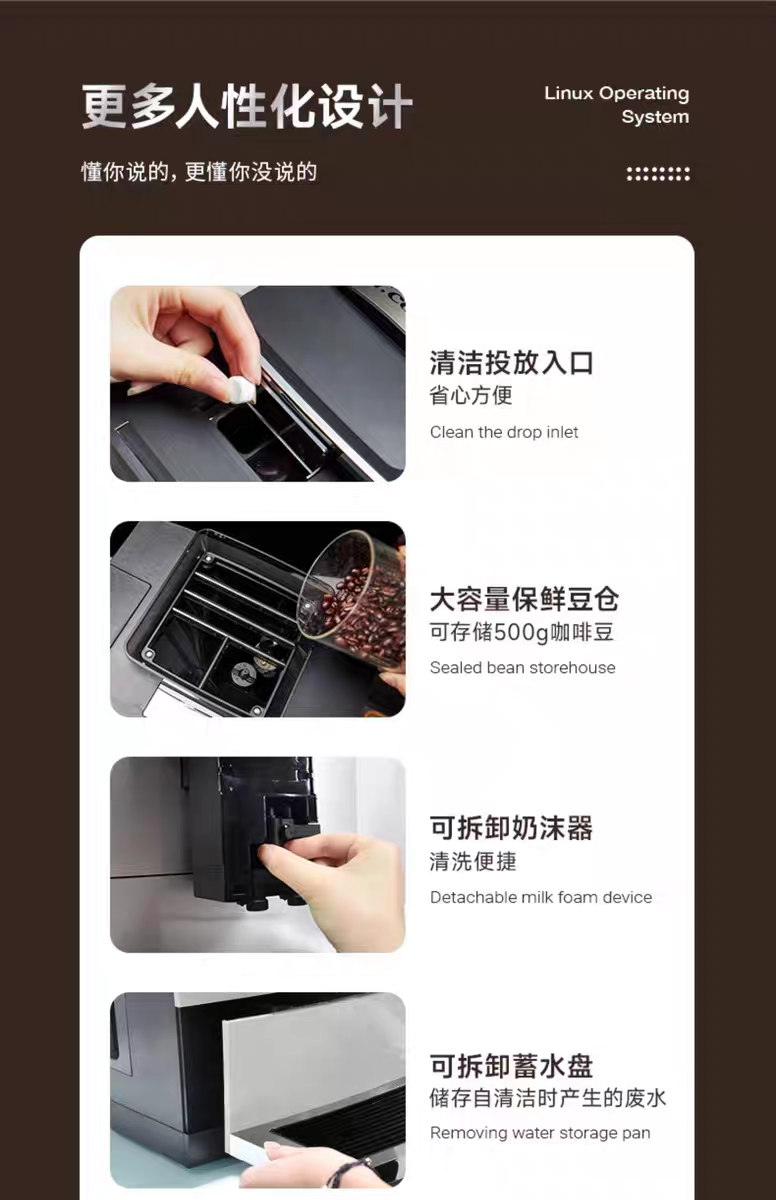 更多人性化设计

Linux Operating System

懂你说的，更懂你没说的

清洁投放入口
省心方便
Clean the drop inlet

大容量保鲜豆仓
可存储500g咖啡豆
Sealed bean storehouse

可拆卸奶沫器
清洗便捷
Detachable milk foam device

可拆卸蓄水盘
储存自清洁时产生的废水
Removing water storage pan